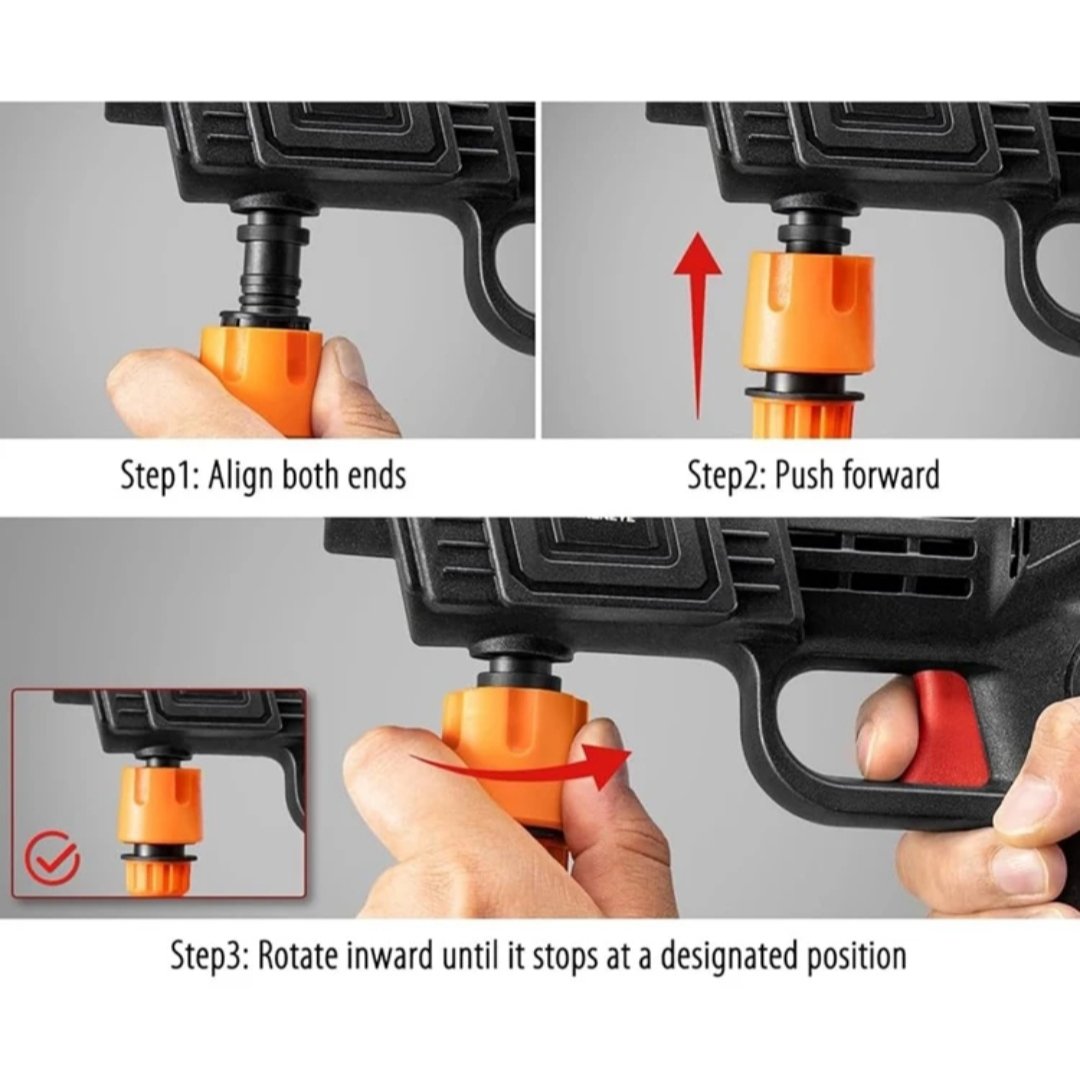 Step1: Align both ends

Step2: Push forward

Step3: Rotate inward until it stops at a designated position